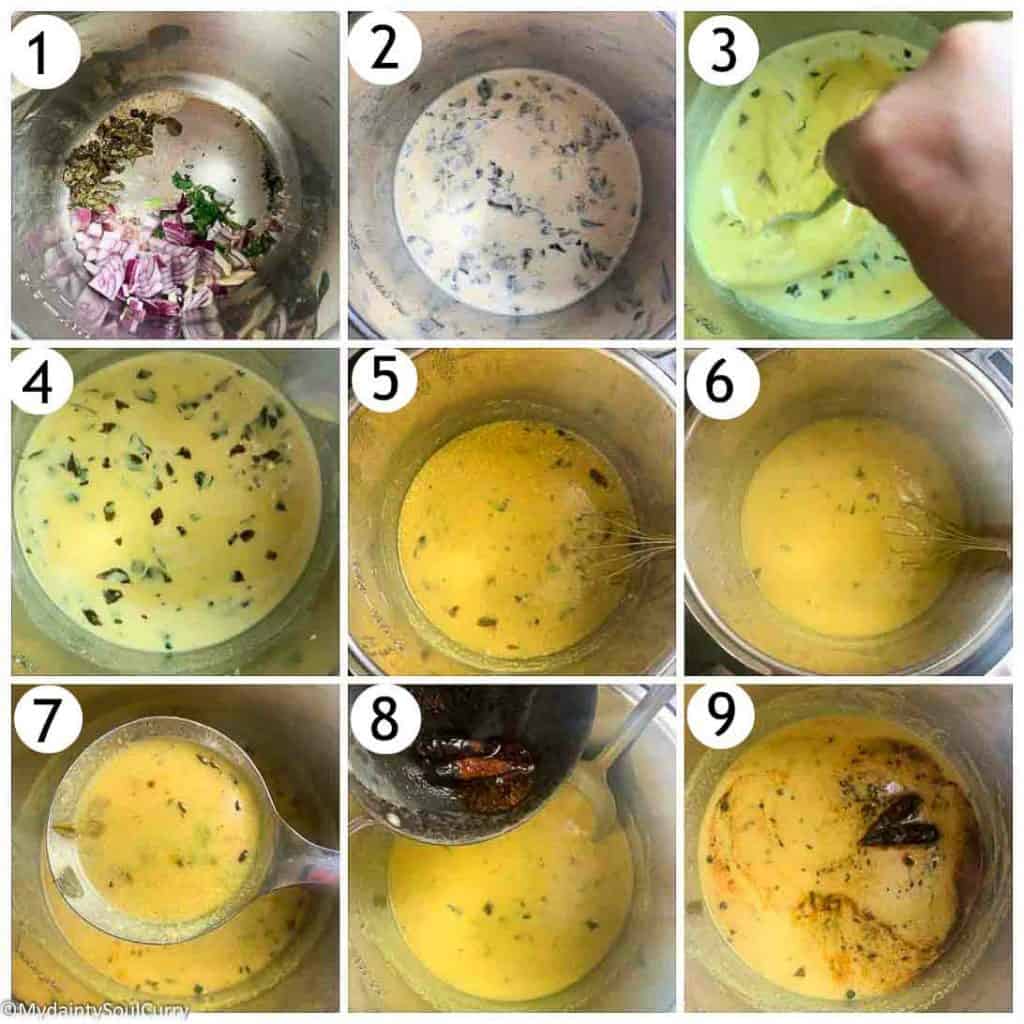 1
2
3
4
5
6
7
8
9
©MydaintySoulCurry